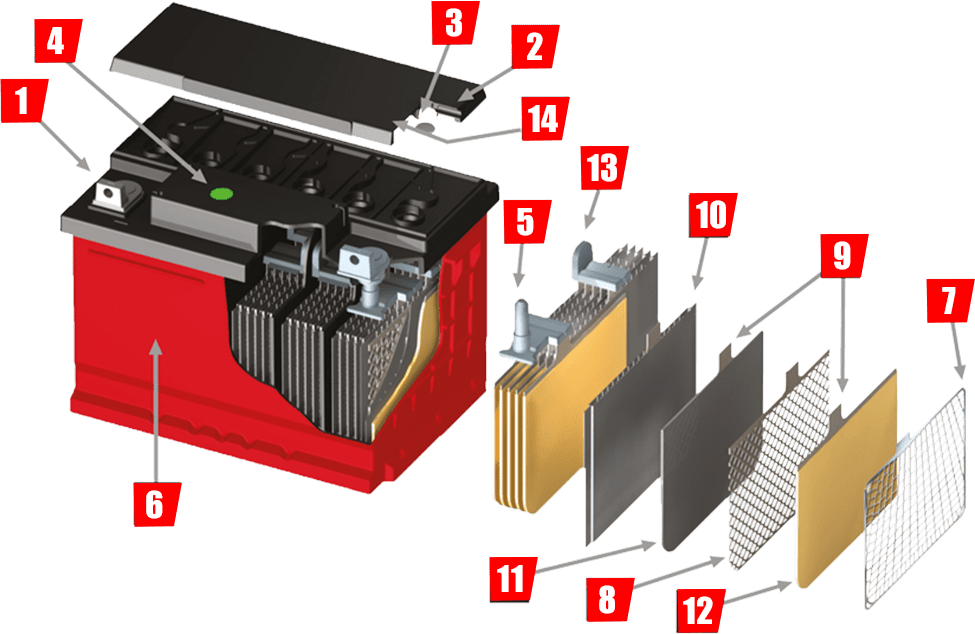 4
3
2
1
14
13
5
10
9
7
6
11
8
12